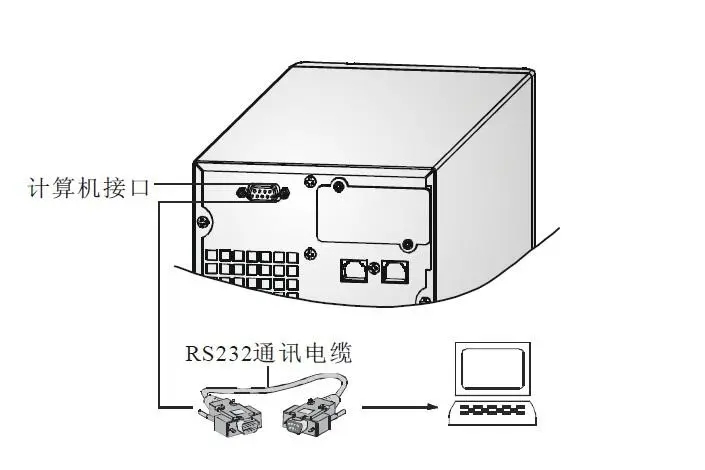 计算机接口

RS232通讯电缆